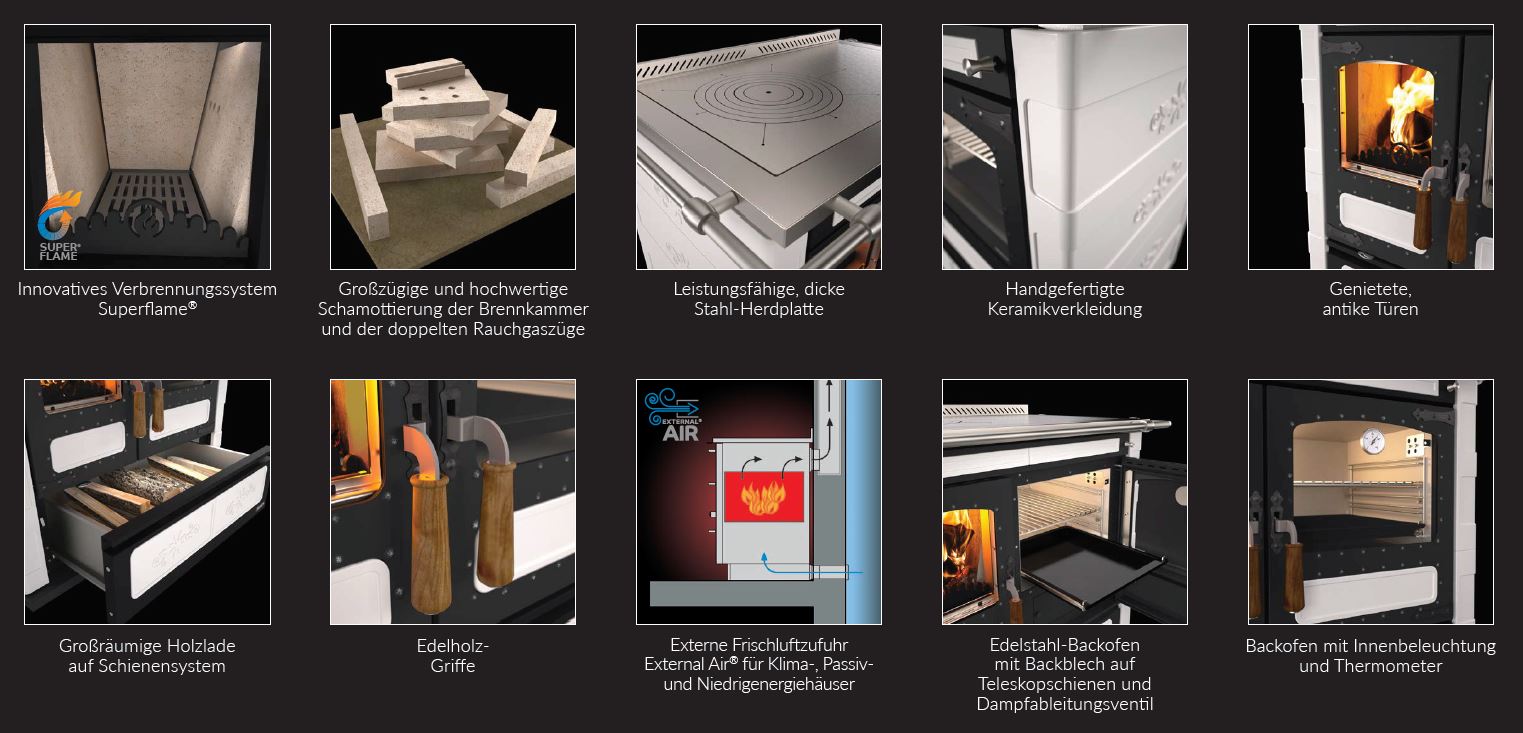 SUPER FLAME

Innovatives Verbrennungssystem Superflame®

Großzügige und hochwertige Schamottierung der Brennkammer und der doppelten Rauchgaszüge

Leistungsfähige, dicke Stahl-Herdplatte

Handgefertigte Keramikverkleidung

Genietete, antike Türen

Großräumige Holzlade auf Schienensystem

Edelholz-Griffe

EXTERNAL AIR

Externe Frischluftzufuhr External Air® für Klima-, Passiv- und Niedrigenergiehäuser

Edelstahl-Backofen mit Backblech auf Teleskopschienen und Dampfableitungsventil

Backofen mit Innenbeleuchtung und Thermometer