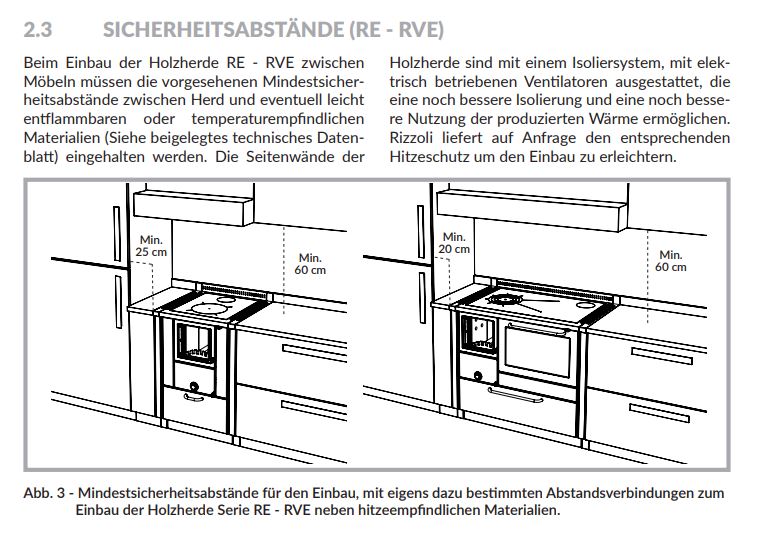 2.3 SICHERHEITSABSTÄNDE (RE - RVE)

Beim Einbau der Holzherde RE - RVE zwischen Möbeln müssen die vorgesehenen Mindestsicherheitsabstände zwischen Herd und eventuell leicht entflammbaren oder temperaturempfindlichen Materialien (Siehe beigelegtes technisches Datenblatt) eingehalten werden. Die Seitenwände der Holzherde sind mit einem Isoliersystem, mit elektrisch betriebenen Ventilatoren ausgestattet, die eine noch bessere Isolierung und eine noch bessere Nutzung der produzierten Wärme ermöglichen. Rizzoli liefert auf Anfrage den entsprechenden Hitzeschutz um den Einbau zu erleichtern.

Min. 25 cm

Min. 60 cm

Min. 20 cm

Min. 60 cm

Abb. 3 - Mindestsicherheitsabstände für den Einbau, mit eigens dazu bestimmten Abstandsverbindungen zum Einbau der Holzherde Serie RE - RVE neben hitzeempfindlichen Materialien.