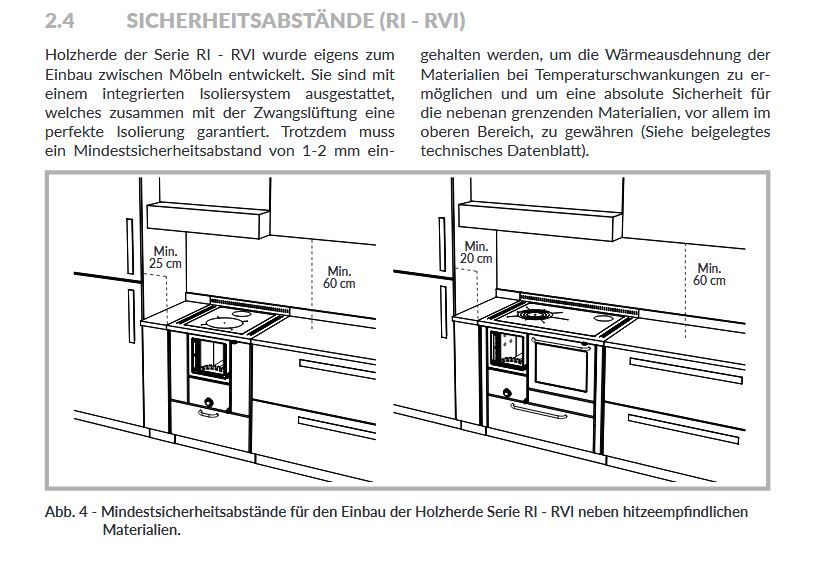 2.4 SICHERHEITSABSTÄNDE (RI - RVI)

Holzherde der Serie RI - RVI wurde eigens zum Einbau zwischen Möbeln entwickelt. Sie sind mit einem integrierten Isoliersystem ausgestattet, welches zusammen mit der Zwangslüftung eine perfekte Isolierung garantiert. Trotzdem muss ein Mindestsicherheitsabstand von 1-2 mm eingehalten werden, um die Wärmeausdehnung der Materialien bei Temperaturschwankungen zu ermöglichen und um eine absolute Sicherheit für die nebenan grenzenden Materialien, vor allem im oberen Bereich, zu gewähren (Siehe beigelegtes technisches Datenblatt).

Min. 25 cm

Min. 60 cm

Min. 20 cm

Min. 60 cm

Abb. 4 - Mindestsicherheitsabstände für den Einbau der Holzherde Serie RI - RVI neben hitzeempfindlichen Materialien.