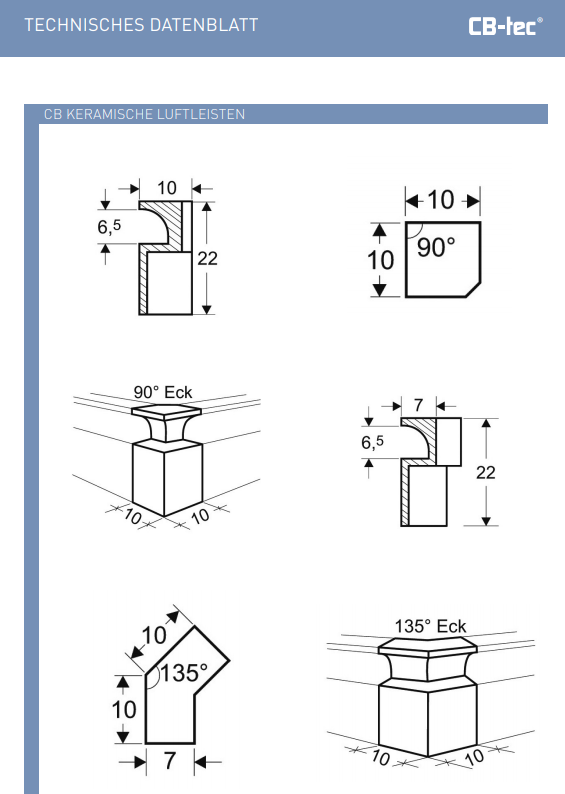 TECHNISCHES DATENBLATT

CB-tec®

CB KERAMISCHE LUFTLEISTEN

10
6,5
22

10
10
90°

90° Eck
10
10

7
6,5
22

10
135°
10
7

135° Eck
10
10