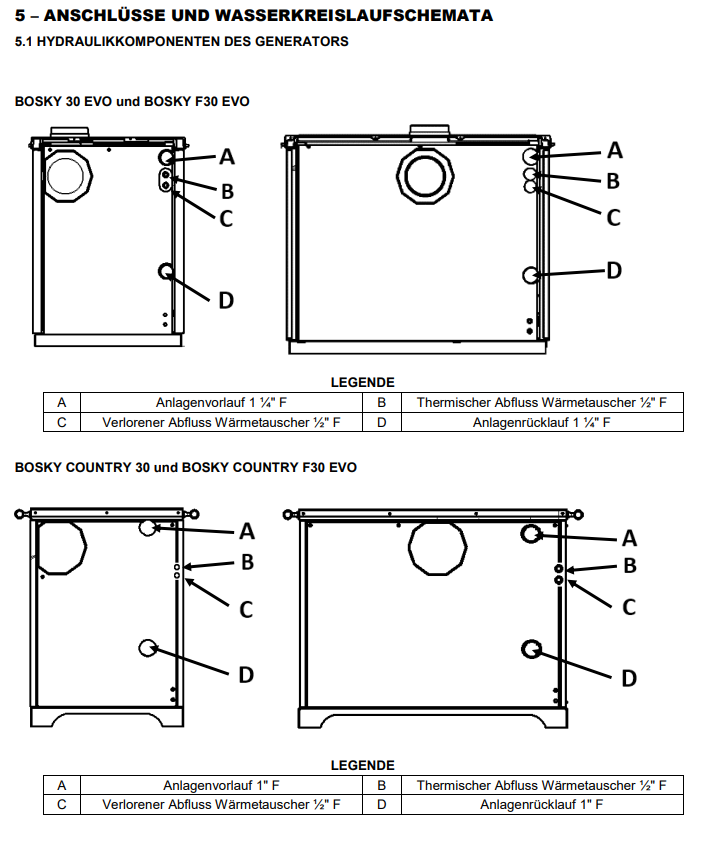 5 – ANSCHLÜSSE UND WASSERKREISLAUFSCHEMATA
5.1 HYDRAULIKKOMPONENTEN DES GENERATORS

BOSKY 30 EVO und BOSKY F30 EVO

A
B
C
D

A
B
C
D

LEGENDE

| A | Anlagenvorlauf 1 ¼" F | B | Thermischer Abfluss Wärmetauscher ½" F |
|---|---|---|---|
| C | Verlorener Abfluss Wärmetauscher ½" F | D | Anlagenrücklauf 1 ¼" F |

BOSKY COUNTRY 30 und BOSKY COUNTRY F30 EVO

A
B
C
D

A
B
C
D

LEGENDE

| A | Anlagenvorlauf 1" F | B | Thermischer Abfluss Wärmetauscher ½" F |
|---|---|---|---|
| C | Verlorener Abfluss Wärmetauscher ½" F | D | Anlagenrücklauf 1" F |