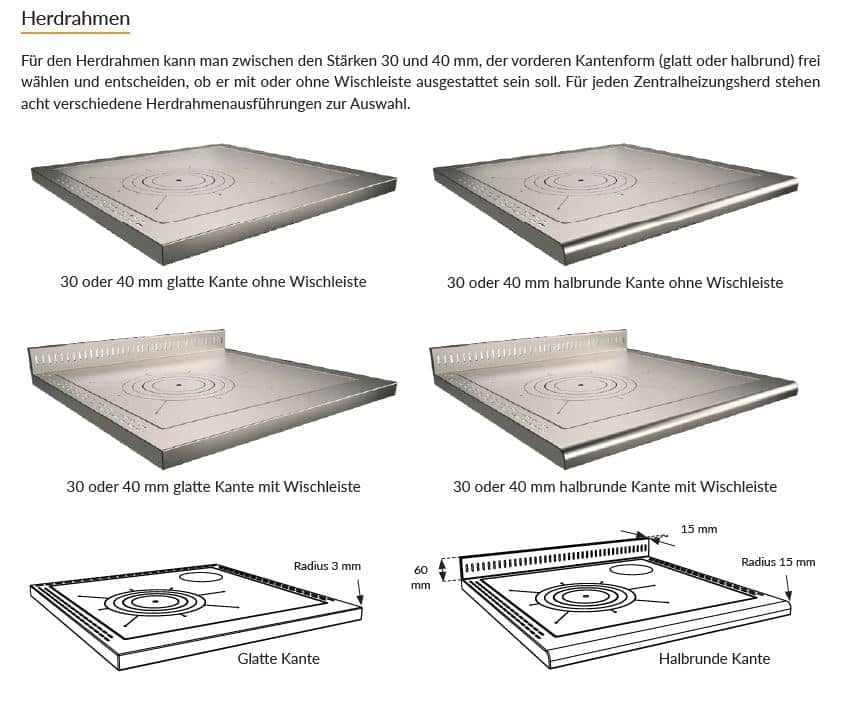 Herdrahmen

Für den Herdrahmen kann man zwischen den Stärken 30 und 40 mm, der vorderen Kantenform (glatt oder halbrund) frei wählen und entscheiden, ob er mit oder ohne Wischleiste ausgestattet sein soll. Für jeden Zentralheizungsherd stehen acht verschiedene Herdrahmenausführungen zur Auswahl.

30 oder 40 mm glatte Kante ohne Wischleiste

30 oder 40 mm halbrunde Kante ohne Wischleiste

30 oder 40 mm glatte Kante mit Wischleiste

30 oder 40 mm halbrunde Kante mit Wischleiste

Radius 3 mm

Glatte Kante

15 mm

60 mm

Radius 15 mm

Halbrunde Kante