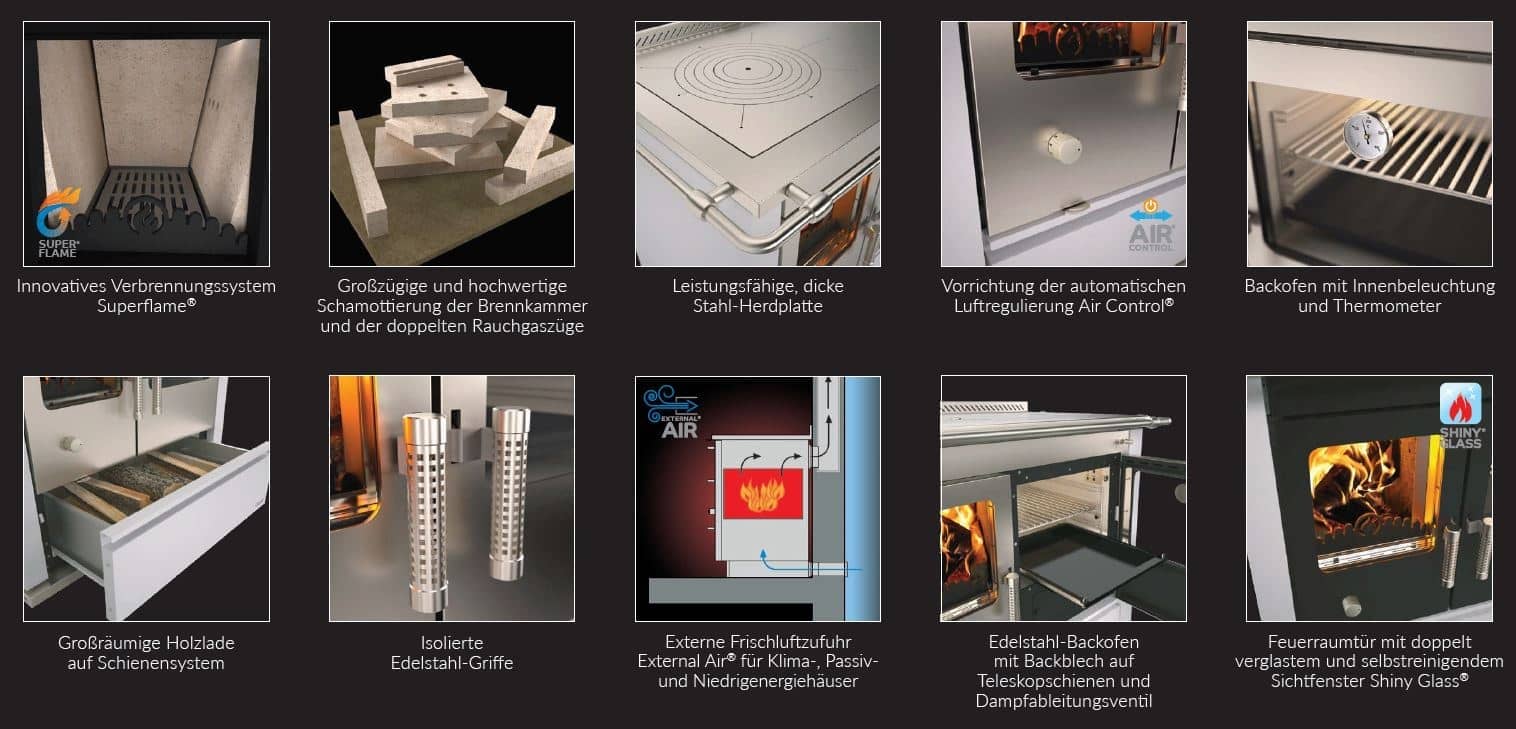 SUPER FLAME

Innovatives Verbrennungssystem Superflame®

Großzügige und hochwertige Schamottierung der Brennkammer und der doppelten Rauchgaszüge

Leistungsfähige, dicke Stahl-Herdplatte

AIR CONTROL

Vorrichtung der automatischen Luftregulierung Air Control®

Backofen mit Innenbeleuchtung und Thermometer

Großräumige Holzlade auf Schienensystem

Isolierte Edelstahl-Griffe

EXTERNAL AIR

Externe Frischluftzufuhr External Air® für Klima-, Passiv- und Niedrigenergiehäuser

Edelstahl-Backofen mit Backblech auf Teleskopschienen und Dampfableitungsventil

SHINY GLASS

Feuerraumtür mit doppelt verglastem und selbstreinigendem Sichtfenster Shiny Glass®