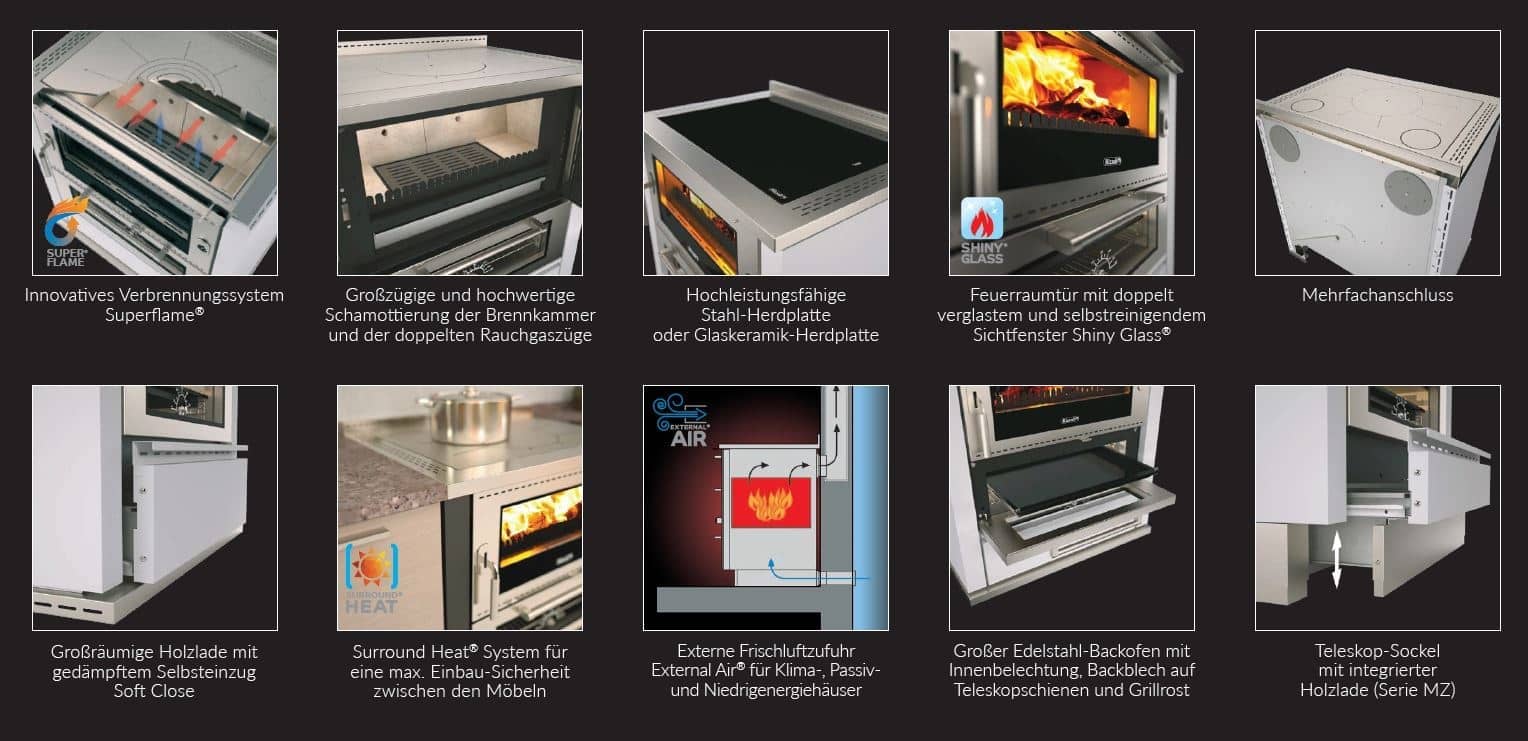 SUPER® FLAME

Innovatives Verbrennungssystem Superflame®

Großzügige und hochwertige Schamottierung der Brennkammer und der doppelten Rauchgaszüge

Hochleistungsfähige Stahl-Herdplatte oder Glaskeramik-Herdplatte

SHINY® GLASS

Feuerraumtür mit doppelt verglastem und selbstreinigendem Sichtfenster Shiny Glass®

Mehrfachanschluss

Großräumige Holzlade mit gedämpftem Selbsteinzug Soft Close

SURROUND® HEAT

Surround Heat® System für eine max. Einbau-Sicherheit zwischen den Möbeln

EXTERNAL® AIR

Externe Frischluftzufuhr External Air® für Klima-, Passiv- und Niedrigenergiehäuser

Großer Edelstahl-Backofen mit Innenbelechtung, Backblech auf Teleskopschienen und Grillrost

Teleskop-Sockel mit integrierter Holzlade (Serie MZ)