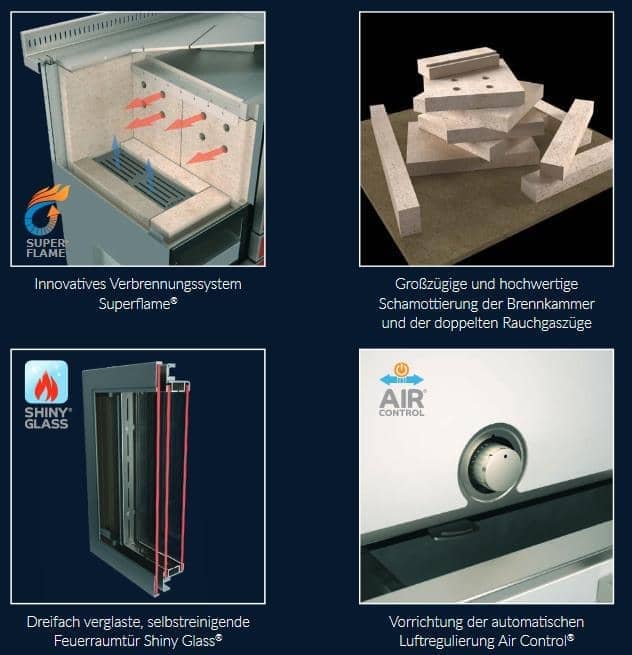 SUPER FLAME

Innovatives Verbrennungssystem Superflame®

Großzügige und hochwertige Schamottierung der Brennkammer und der doppelten Rauchgaszüge

SHINY® GLASS

Dreifach verglaste, selbstreinigende Feuerraumtür Shiny Glass®

AIR® CONTROL

Vorrichtung der automatischen Luftregulierung Air Control®